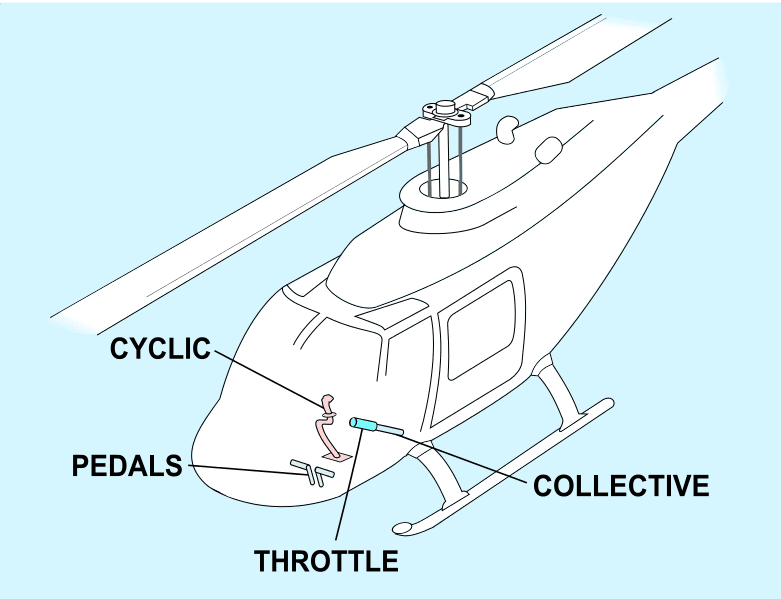 CYCLIC

PEDALS

COLLECTIVE

THROTTLE